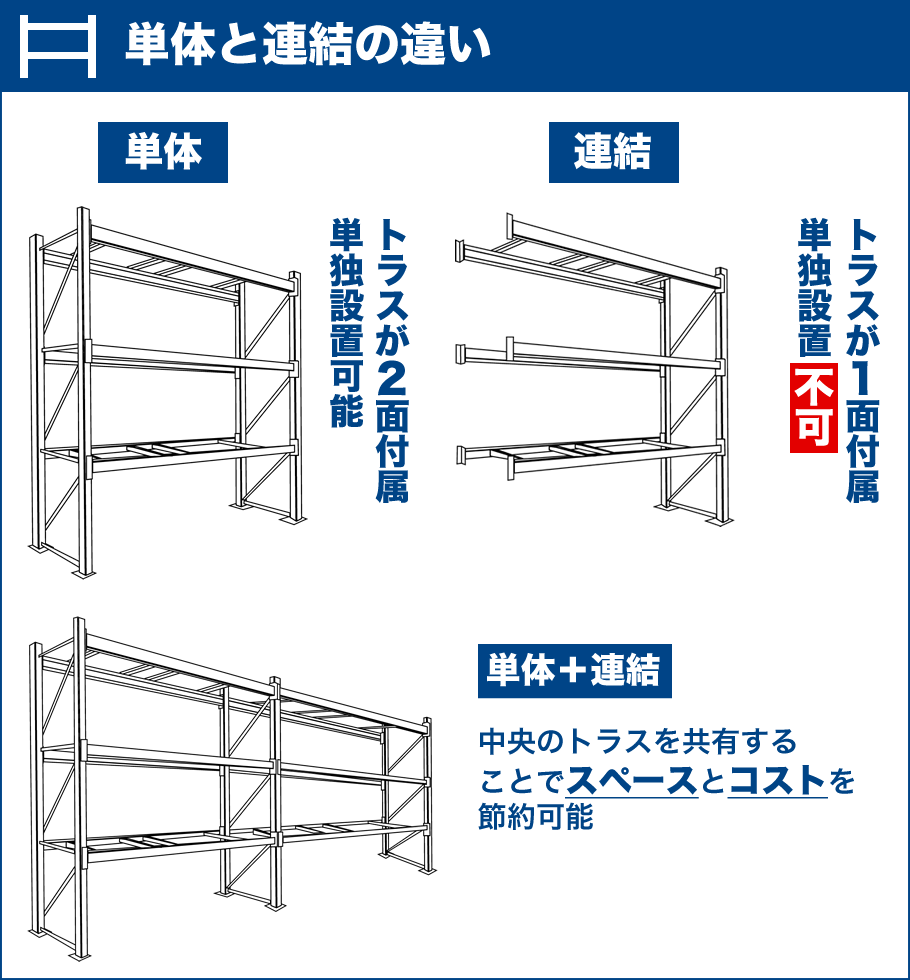 単体と連結の違い

単体

トラスが2面付属
単独設置可能

連結

トラスが1面付属
単独設置不可

単体＋連結

中央のトラスを共有することでスペースとコストを節約可能